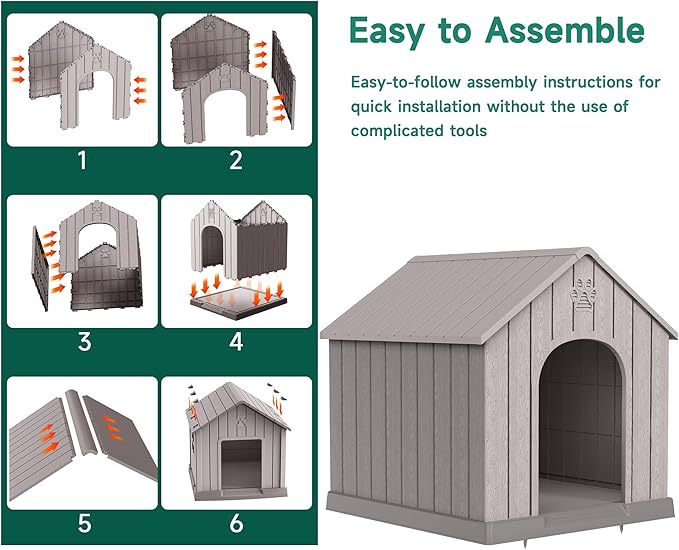 1

2

3

4

5

6

Easy to Assemble

Easy-to-follow assembly instructions for quick installation without the use of complicated tools