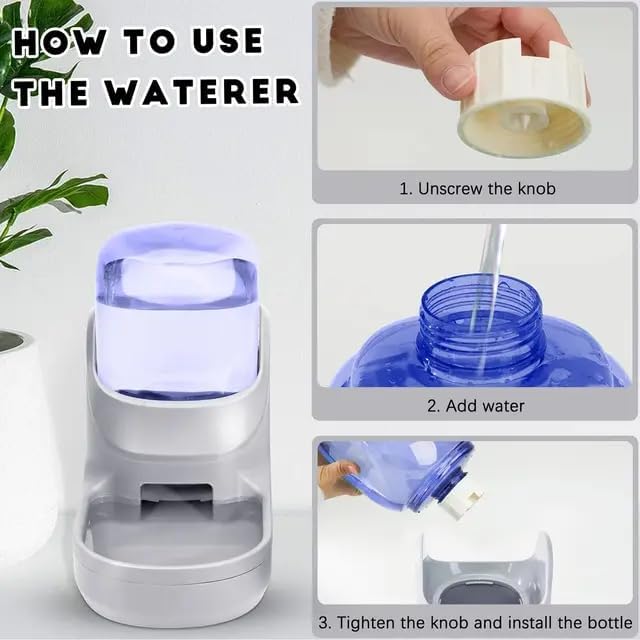 HOW TO USE THE WATERER

1. Unscrew the knob

2. Add water

3. Tighten the knob and install the bottle