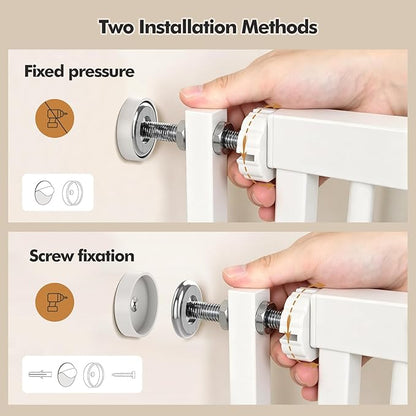 Two Installation Methods

Fixed pressure

Screw fixation