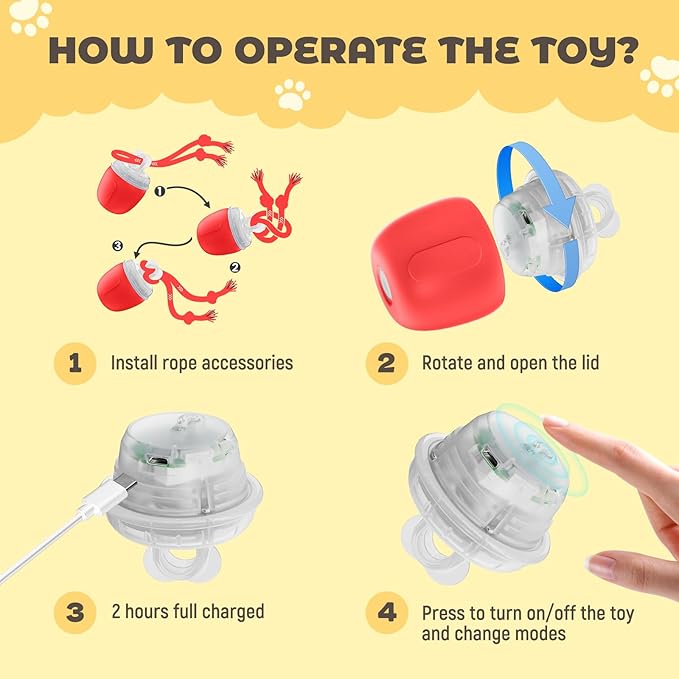 HOW TO OPERATE THE TOY?

❶
❷
❸

1 Install rope accessories

2 Rotate and open the lid

3 2 hours full charged

4 Press to turn on/off the toy and change modes