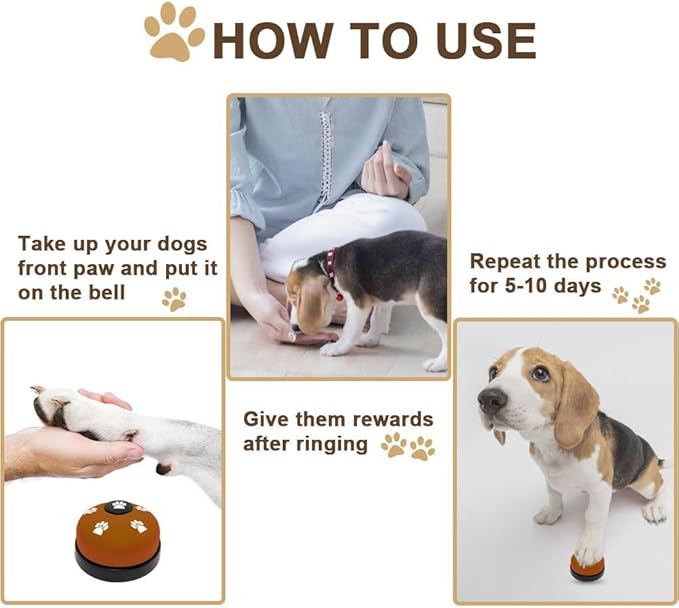 HOW TO USE

Take up your dogs front paw and put it on the bell

Give them rewards after ringing

Repeat the process for 5-10 days