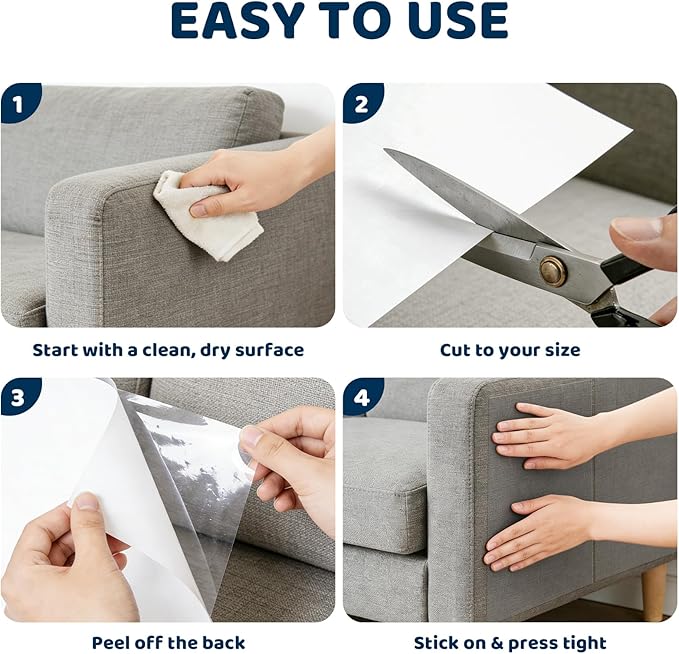 EASY TO USE

1

Start with a clean, dry surface

2

Cut to your size

3

Peel off the back

4

Stick on & press tight