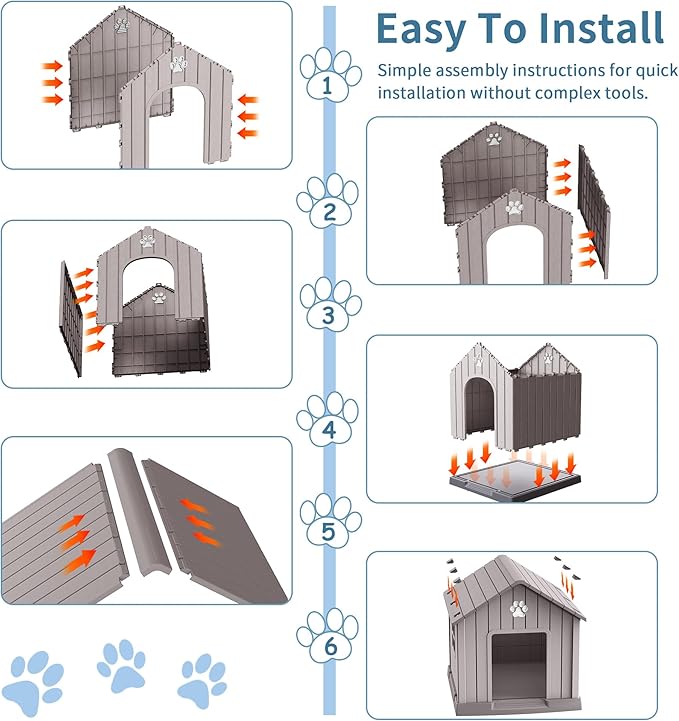 Easy To Install

Simple assembly instructions for quick installation without complex tools.

1

2

3

4

5

6