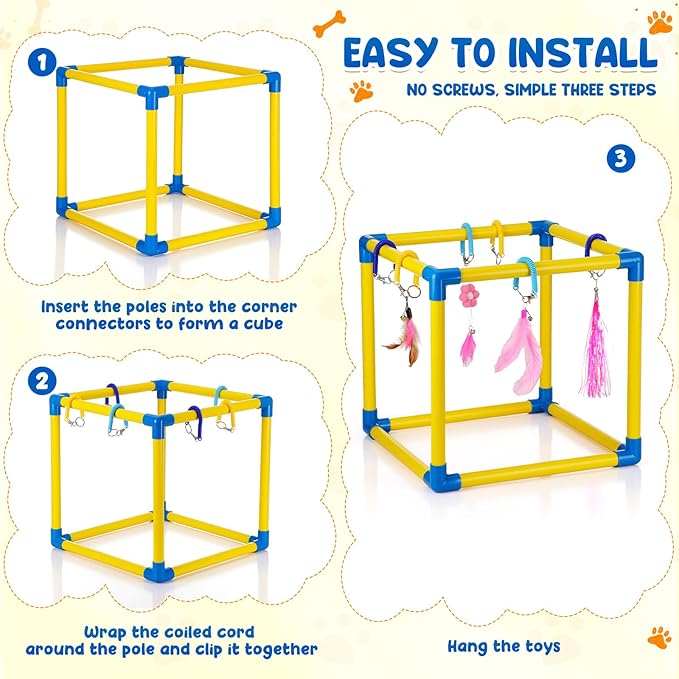 EASY TO INSTALL

NO SCREWS, SIMPLE THREE STEPS

1

Insert the poles into the corner connectors to form a cube

2

Wrap the coiled cord around the pole and clip it together

3

Hang the toys