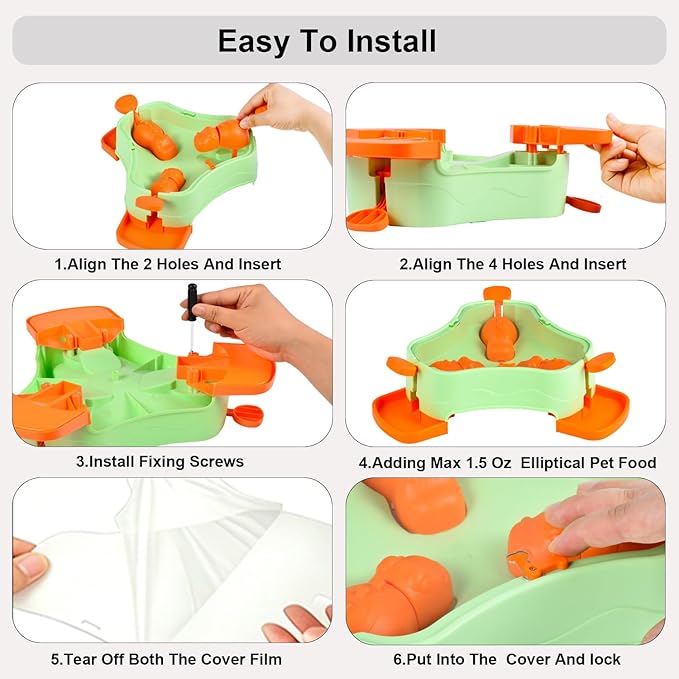 Easy To Install

1.Align The 2 Holes And Insert

2.Align The 4 Holes And Insert

3.Install Fixing Screws

4.Adding Max 1.5 Oz Elliptical Pet Food

5.Tear Off Both The Cover Film

6.Put Into The Cover And lock