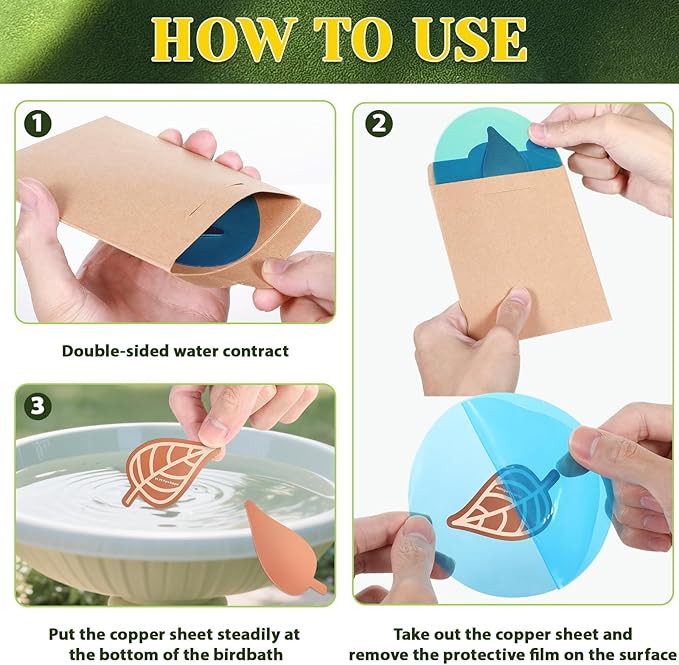 HOW TO USE

1

Double-sided water contract

2

3

Put the copper sheet steadily at the bottom of the birdbath

Take out the copper sheet and remove the protective film on the surface