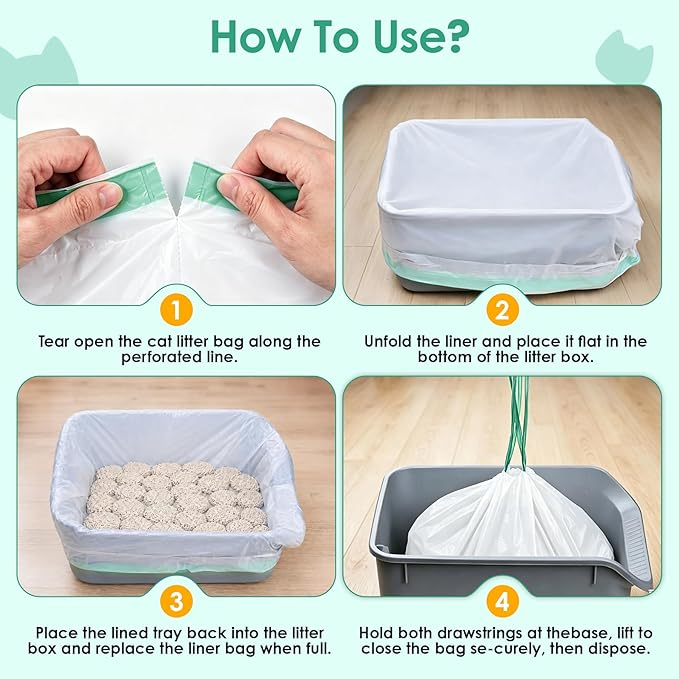 How To Use?

1

Tear open the cat litter bag along the perforated line.

2

Unfold the liner and place it flat in the bottom of the litter box.

3

Place the lined tray back into the litter box and replace the liner bag when full.

4

Hold both drawstrings at thebase, lift to close the bag se-curely, then dispose.