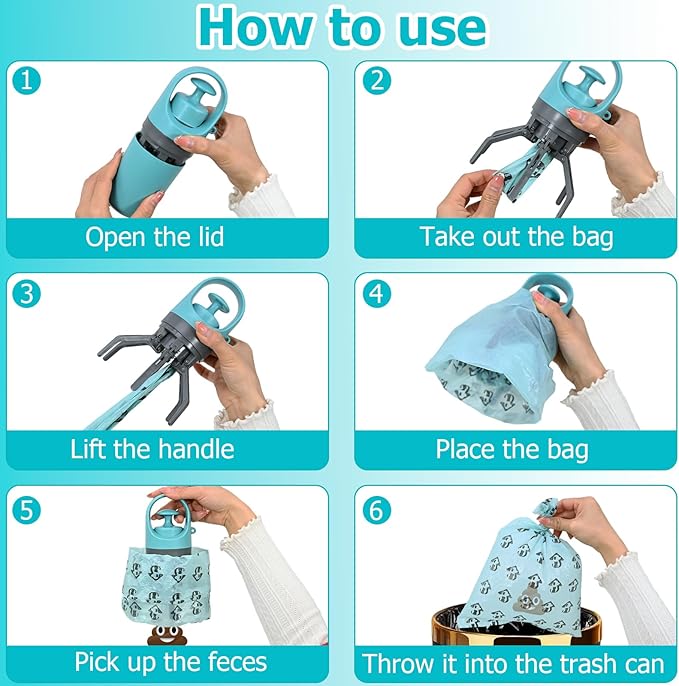 How to use

1
Open the lid

2
Take out the bag

3
Lift the handle

4
Place the bag

5
Pick up the feces

6
Throw it into the trash can