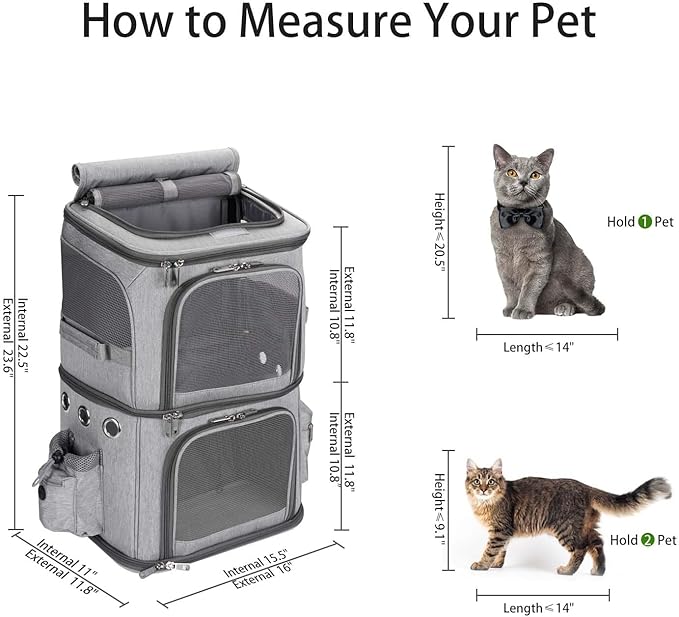 How to Measure Your Pet

Internal 22.5"
External 23.6"

External 11.8"
Internal 10.8"

External 11.8"
Internal 10.8"

Internal 11"
External 11.8"

Internal 15.5"
External 16"

Height ≤ 20.5"

Hold 1 Pet

Length ≤ 14"

Height ≤ 9.1"

Hold 2 Pet

Length ≤ 14"