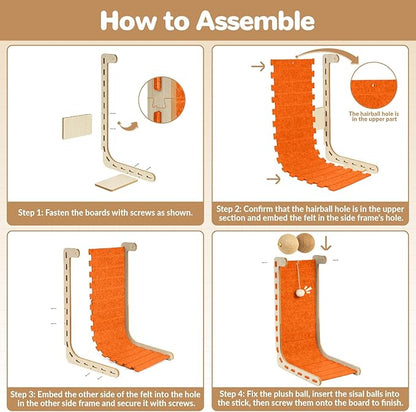 How to Assemble

Step 1: Fasten the boards with screws as shown.

The hairball hole is in the upper part

Step 2: Confirm that the hairball hole is in the upper section and embed the felt in the side frame's hole.

Step 3: Embed the other side of the felt into the hole in the other side frame and secure it with screws.

Step 4: Fix the plush ball, insert the sisal balls into the stick, then screw them onto the board to finish.