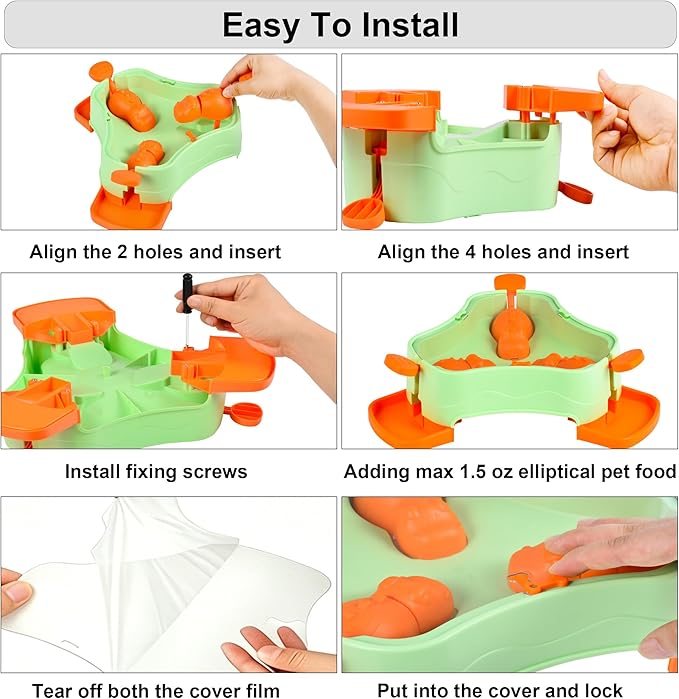 Easy To Install

Align the 2 holes and insert

Align the 4 holes and insert

Install fixing screws

Adding max 1.5 oz elliptical pet food

Tear off both the cover film

Put into the cover and lock