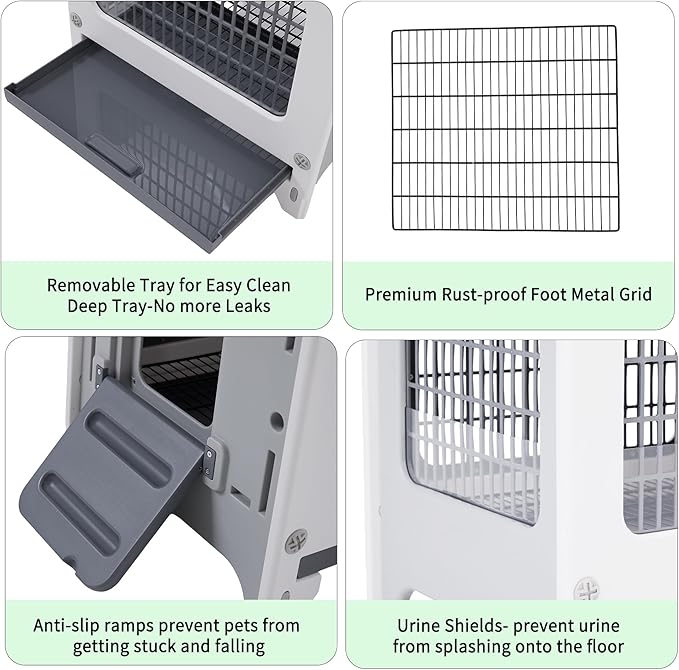 Removable Tray for Easy Clean
Deep Tray-No more Leaks

Premium Rust-proof Foot Metal Grid

Anti-slip ramps prevent pets from getting stuck and falling

Urine Shields- prevent urine from splashing onto the floor