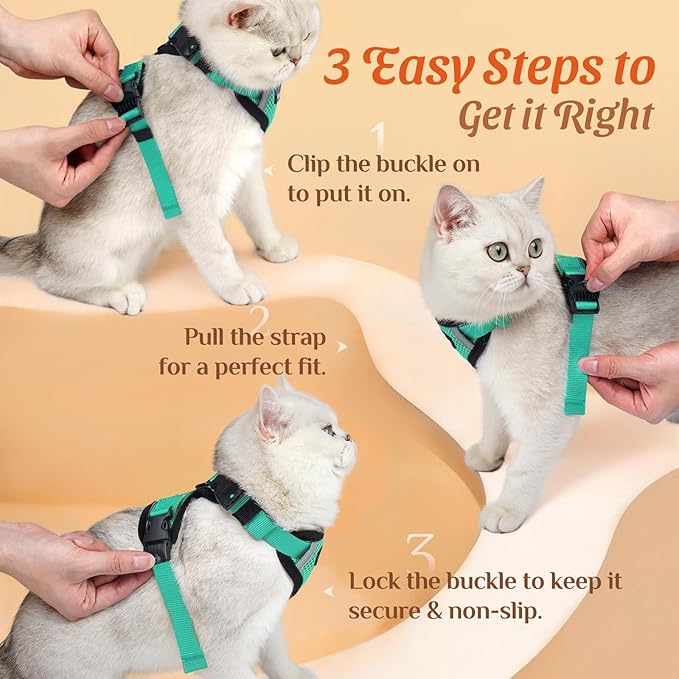 3 Easy Steps to
Get it Right

1
Clip the buckle on to put it on.

2
Pull the strap for a perfect fit.

3
Lock the buckle to keep it secure & non-slip.