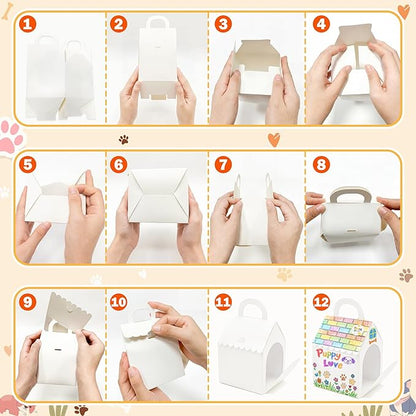 1
2
3
4
5
6
7
8
9
10
11
12
Puppy Love