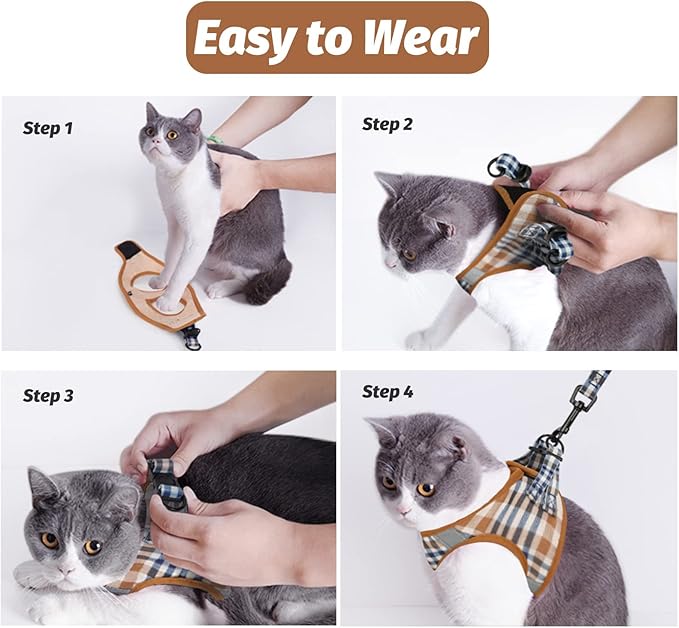 Easy to Wear

Step 1

Step 2

Step 3

Step 4