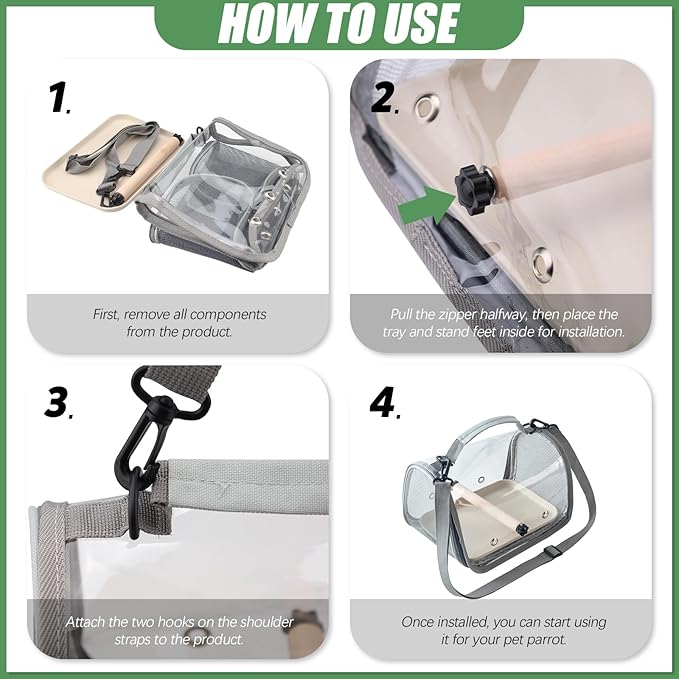 HOW TO USE

1.

First, remove all components from the product.

2.

Pull the zipper halfway, then place the tray and stand feet inside for installation.

3.

Attach the two hooks on the shoulder straps to the product.

4.

Once installed, you can start using it for your pet parrot.