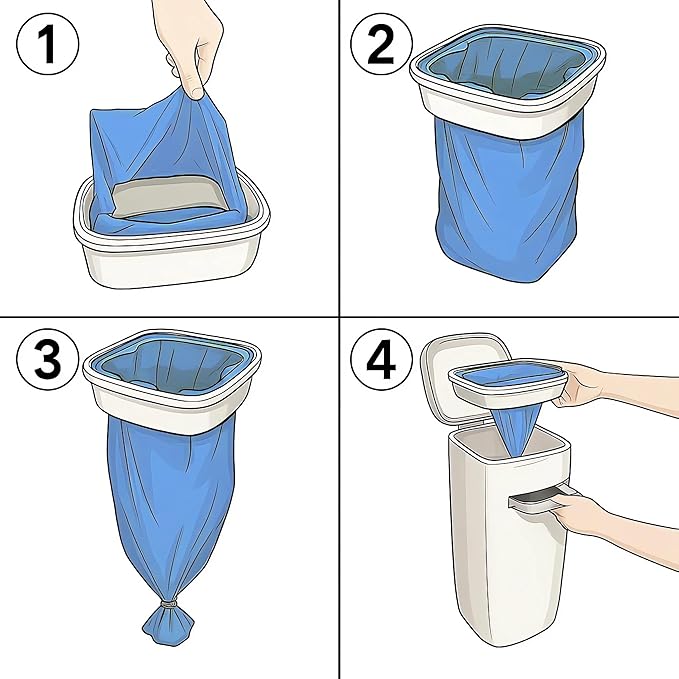 1

2

3

4