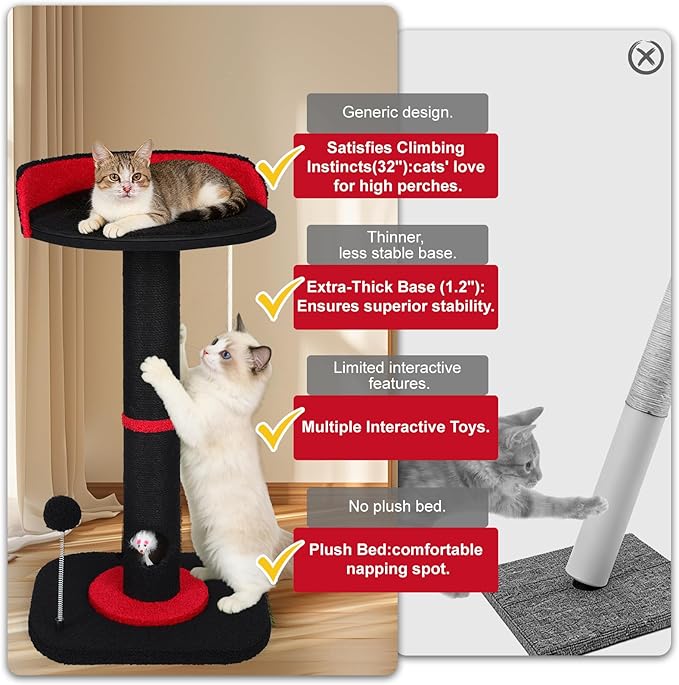 Generic design.

Satisfies Climbing Instincts(32"):cats' love for high perches.

Thinner, less stable base.

Extra-Thick Base (1.2"): Ensures superior stability.

Limited interactive features.

Multiple Interactive Toys.

No plush bed.

Plush Bed:comfortable napping spot.