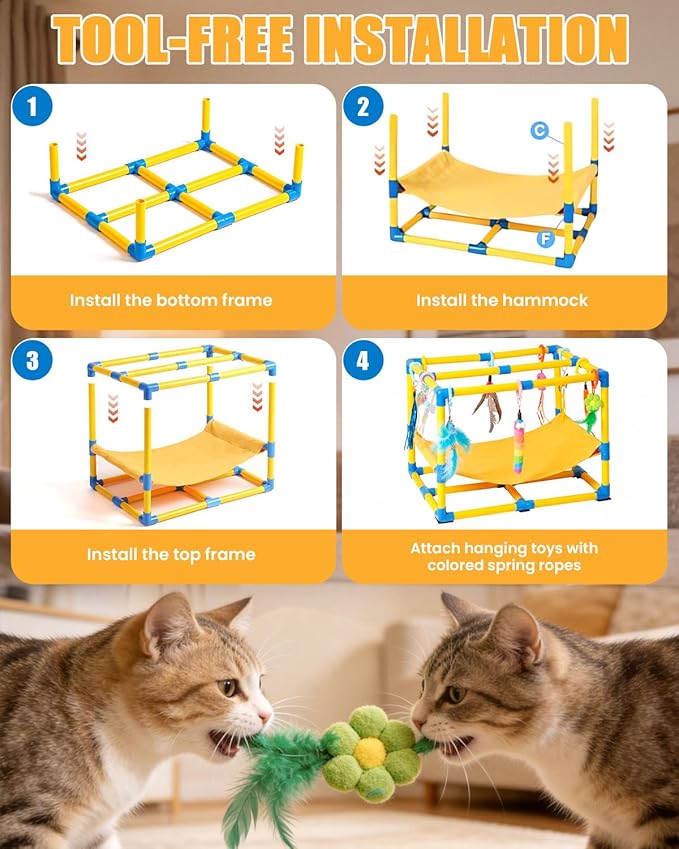 TOOL-FREE INSTALLATION

1

Install the bottom frame

2

C

F

Install the hammock

3

Install the top frame

4

Attach hanging toys with colored spring ropes