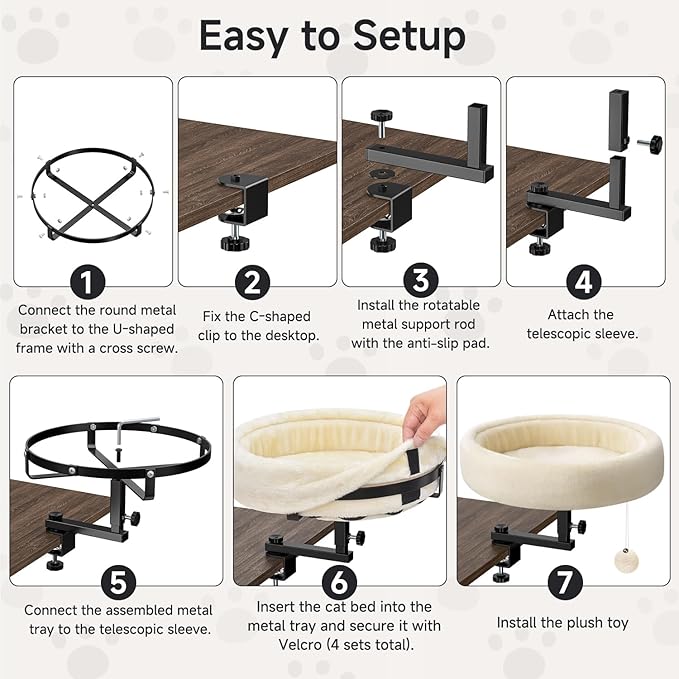 Easy to Setup

1
Connect the round metal bracket to the U-shaped frame with a cross screw.

2
Fix the C-shaped clip to the desktop.

3
Install the rotatable metal support rod with the anti-slip pad.

4
Attach the telescopic sleeve.

5
Connect the assembled metal tray to the telescopic sleeve.

6
Insert the cat bed into the metal tray and secure it with Velcro (4 sets total).

7
Install the plush toy