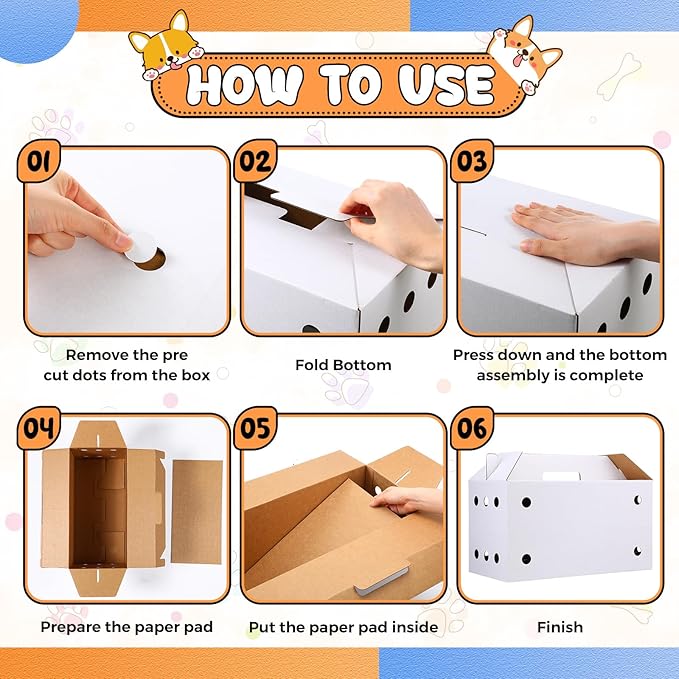 HOW TO USE

01

Remove the pre cut dots from the box

02

Fold Bottom

03

Press down and the bottom assembly is complete

04

Prepare the paper pad

05

Put the paper pad inside

06

Finish