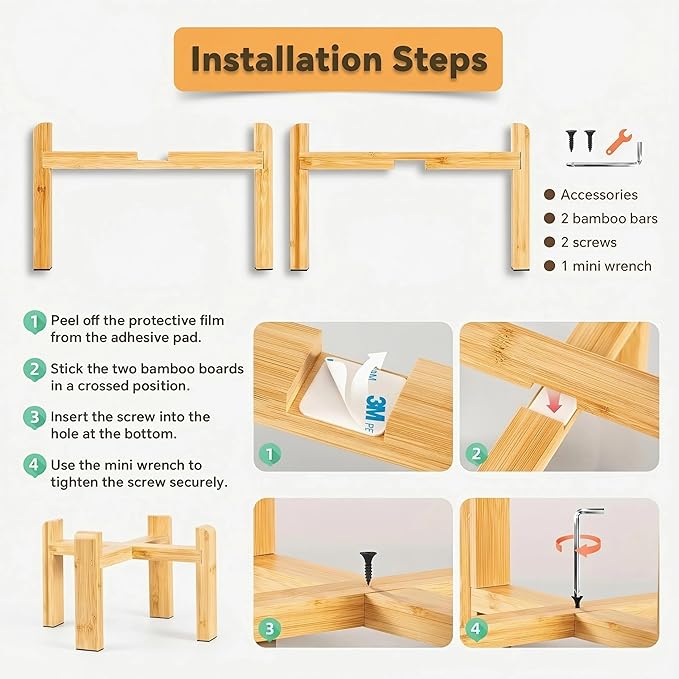 Installation Steps

Accessories
2 bamboo bars
2 screws
1 mini wrench

1 Peel off the protective film from the adhesive pad.

2 Stick the two bamboo boards in a crossed position.

3 Insert the screw into the hole at the bottom.

4 Use the mini wrench to tighten the screw securely.

3M

1

2

3

4