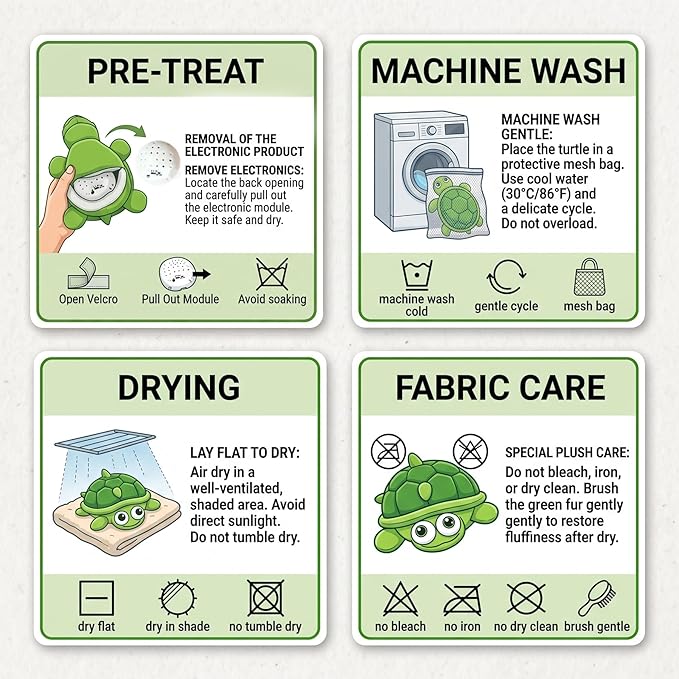 PRE-TREAT

REMOVAL OF THE ELECTRONIC PRODUCT

REMOVE ELECTRONICS: Locate the back opening and carefully pull out the electronic module. Keep it safe and dry.

Open Velcro
Pull Out Module
Avoid soaking

MACHINE WASH

MACHINE WASH GENTLE: Place the turtle in a protective mesh bag. Use cool water (30°C/86°F) and a delicate cycle. Do not overload.

machine wash cold
gentle cycle
mesh bag

DRYING

LAY FLAT TO DRY: Air dry in a well-ventilated, shaded area. Avoid direct sunlight. Do not tumble dry.

dry flat
dry in shade
no tumble dry

FABRIC CARE

SPECIAL PLUSH CARE: Do not bleach, iron, or dry clean. Brush the green fur gently gently to restore fluffiness after dry.

no bleach
no iron
no dry clean
brush gentle