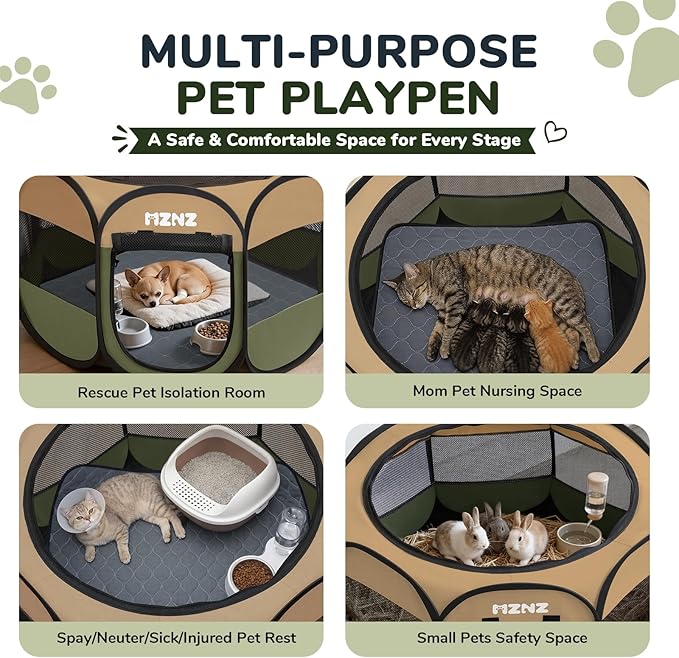 MULTI-PURPOSE
PET PLAYPEN

A Safe & Comfortable Space for Every Stage

MZNZ

Rescue Pet Isolation Room

Mom Pet Nursing Space

Spay/Neuter/Sick/Injured Pet Rest

MZNZ

Small Pets Safety Space