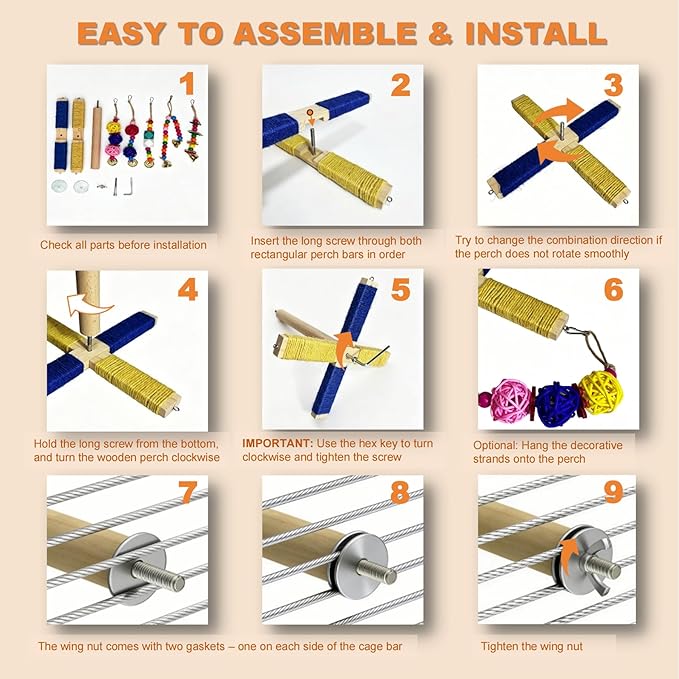 EASY TO ASSEMBLE & INSTALL

1

Check all parts before installation

2

Insert the long screw through both rectangular perch bars in order

3

Try to change the combination direction if the perch does not rotate smoothly

4

Hold the long screw from the bottom, and turn the wooden perch clockwise

5

IMPORTANT: Use the hex key to turn clockwise and tighten the screw

6

Optional: Hang the decorative strands onto the perch

7

8

The wing nut comes with two gaskets – one on each side of the cage bar

9

Tighten the wing nut