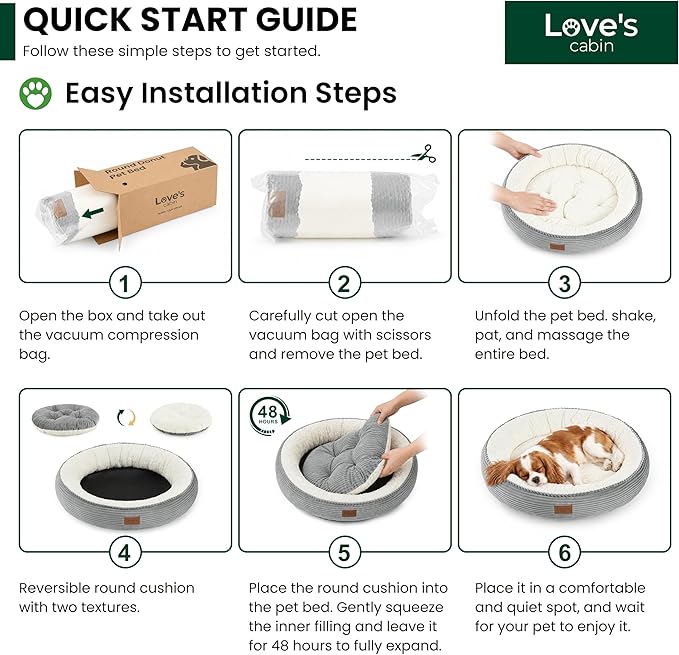 QUICK START GUIDE

Follow these simple steps to get started.

Love's cabin

Easy Installation Steps

Round Donut Pet Bed

Love's cabin

1

Open the box and take out the vacuum compression bag.

2

Carefully cut open the vacuum bag with scissors and remove the pet bed.

3

Unfold the pet bed. shake, pat, and massage the entire bed.

4

Reversible round cushion with two textures.

48 HOURS

5

Place the round cushion into the pet bed. Gently squeeze the inner filling and leave it for 48 hours to fully expand.

6

Place it in a comfortable and quiet spot, and wait for your pet to enjoy it.