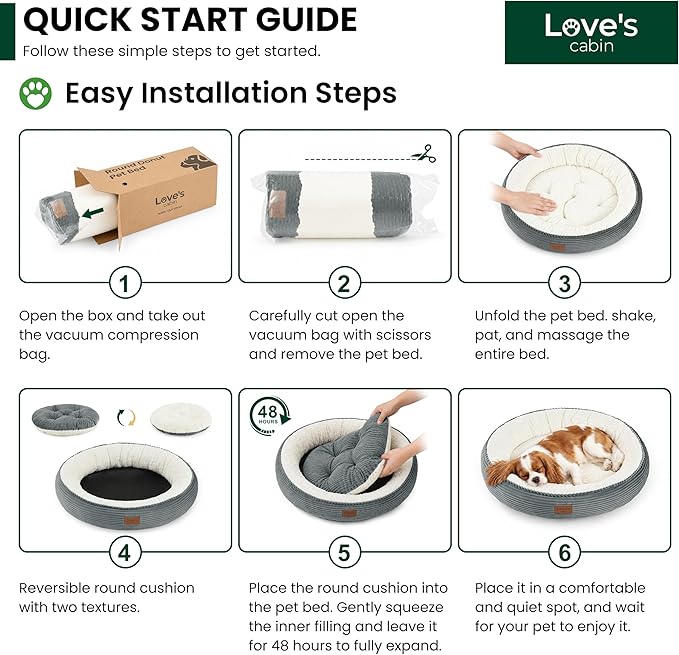 QUICK START GUIDE
Follow these simple steps to get started.

Love's cabin

Easy Installation Steps

Round Donut Pet Bed

Love's cabin

1

Open the box and take out the vacuum compression bag.

2

Carefully cut open the vacuum bag with scissors and remove the pet bed.

3

Unfold the pet bed. shake, pat, and massage the entire bed.

4

Reversible round cushion with two textures.

48 HOURS

5

Place the round cushion into the pet bed. Gently squeeze the inner filling and leave it for 48 hours to fully expand.

6

Place it in a comfortable and quiet spot, and wait for your pet to enjoy it.