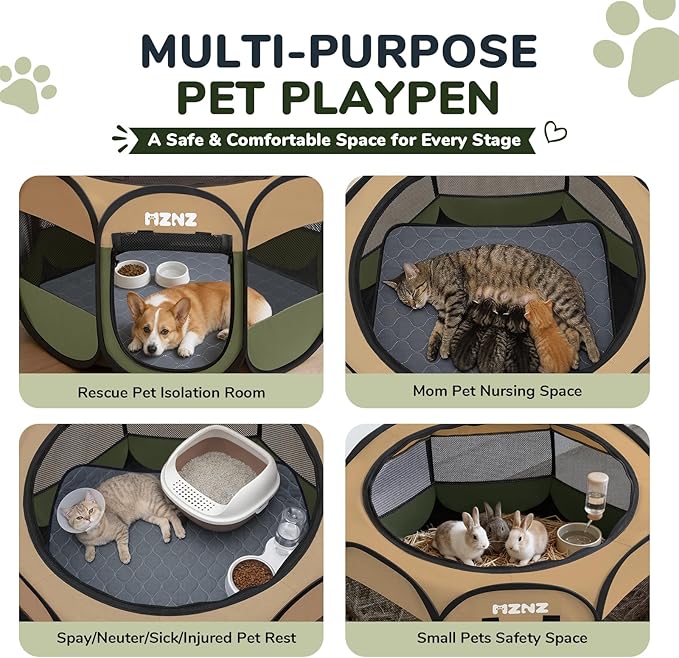 MULTI-PURPOSE
PET PLAYPEN

A Safe & Comfortable Space for Every Stage

MZNZ

Rescue Pet Isolation Room

Mom Pet Nursing Space

Spay/Neuter/Sick/Injured Pet Rest

MZNZ

Small Pets Safety Space