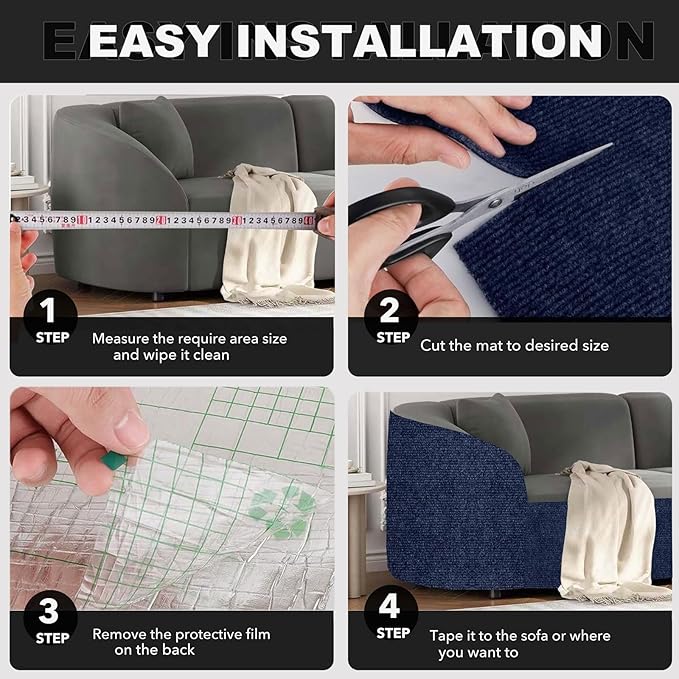 EASY INSTALLATION

1 STEP Measure the require area size and wipe it clean

2 STEP Cut the mat to desired size

3 STEP Remove the protective film on the back

4 STEP Tape it to the sofa or where you want to