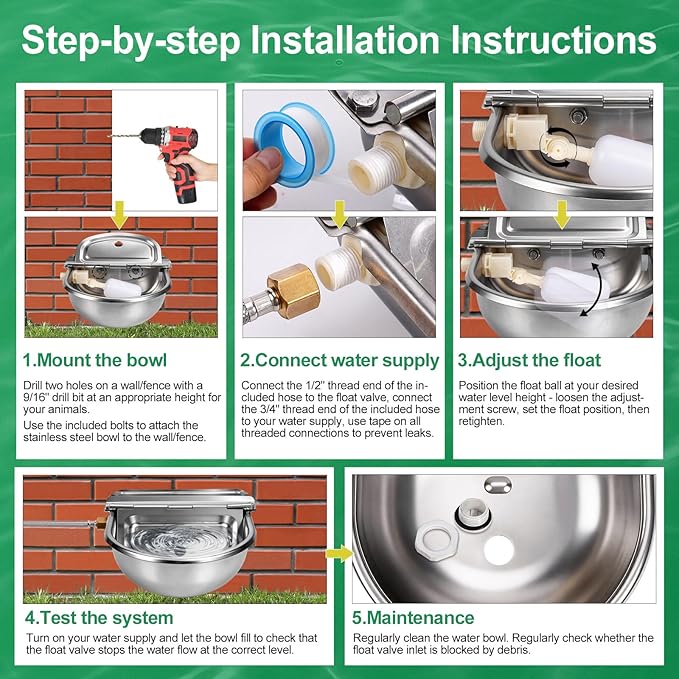 Step-by-step Installation Instructions

1.Mount the bowl

Drill two holes on a wall/fence with a 9/16" drill bit at an appropriate height for your animals.

Use the included bolts to attach the stainless steel bowl to the wall/fence.

2.Connect water supply

Connect the 1/2" thread end of the included hose to the float valve, connect the 3/4" thread end of the included hose to your water supply, use tape on all threaded connections to prevent leaks.

3.Adjust the float

Position the float ball at your desired water level height - loosen the adjustment screw, set the float position, then retighten.

4.Test the system

Turn on your water supply and let the bowl fill to check that the float valve stops the water flow at the correct level.

5.Maintenance

Regularly clean the water bowl. Regularly check whether the float valve inlet is blocked by debris.