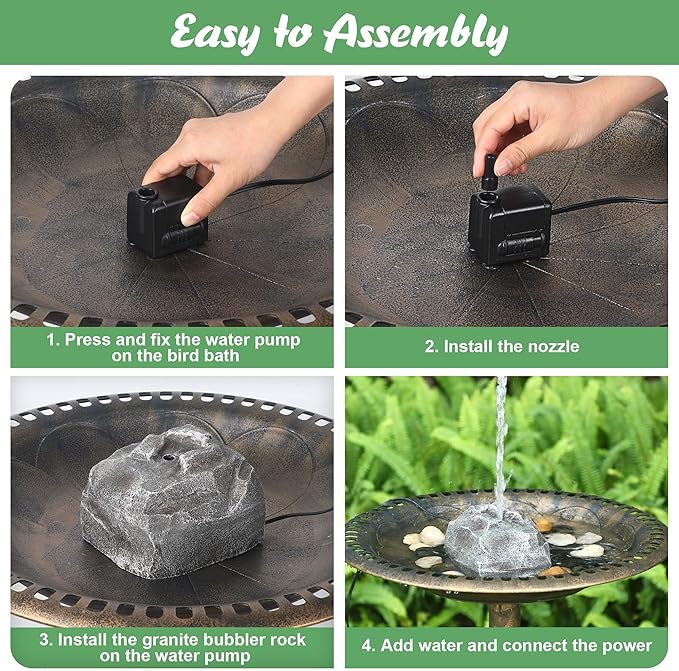 Easy to Assembly

1. Press and fix the water pump on the bird bath

2. Install the nozzle

3. Install the granite bubbler rock on the water pump

4. Add water and connect the power